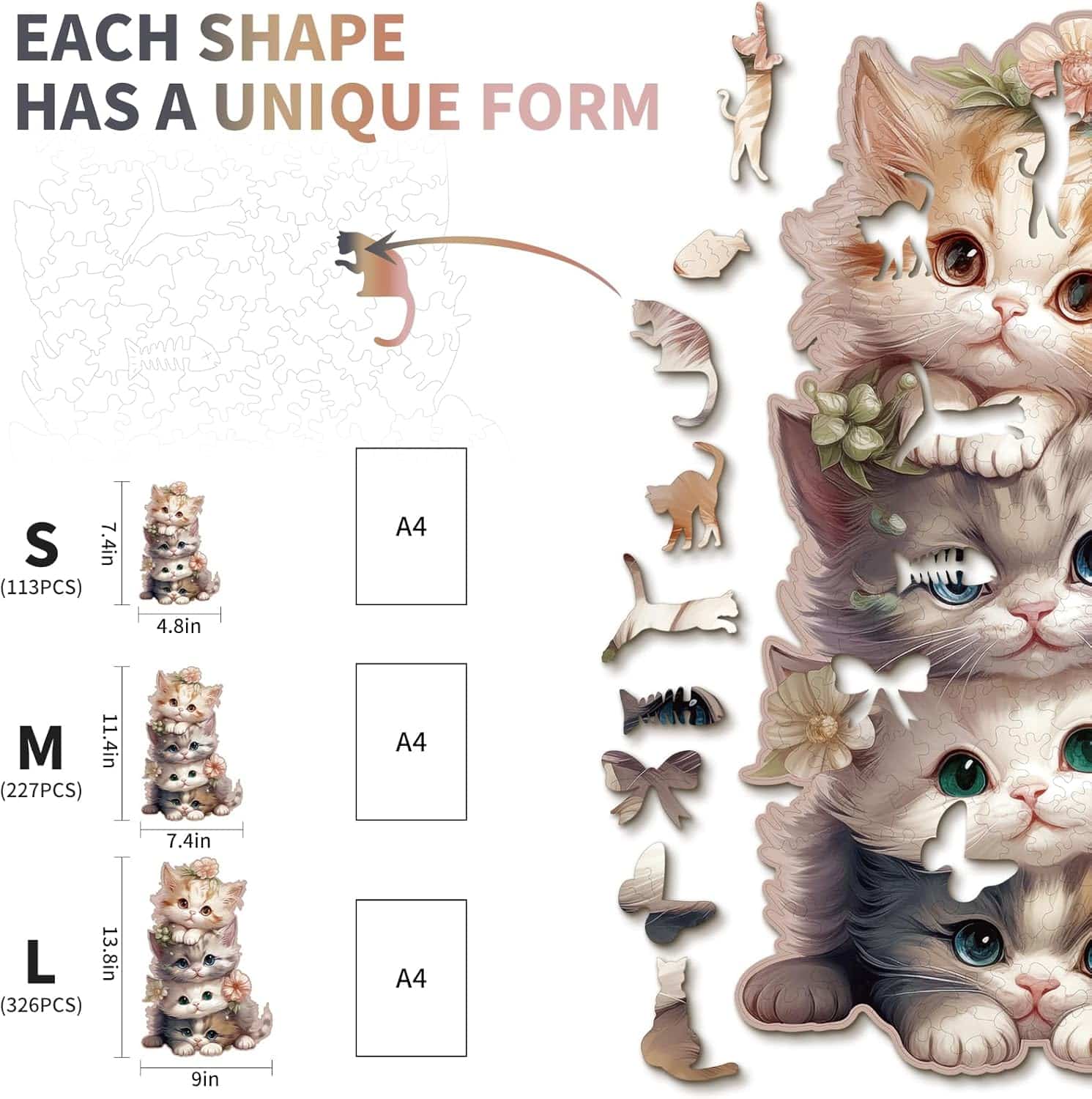 EACH SHAPE HAS A UNIQUE FORM

S
(113PCS)

7.4in

4.8in

A4

M
(227PCS)

11.4in

7.4in

A4

L
(326PCS)

13.8in

9in

A4