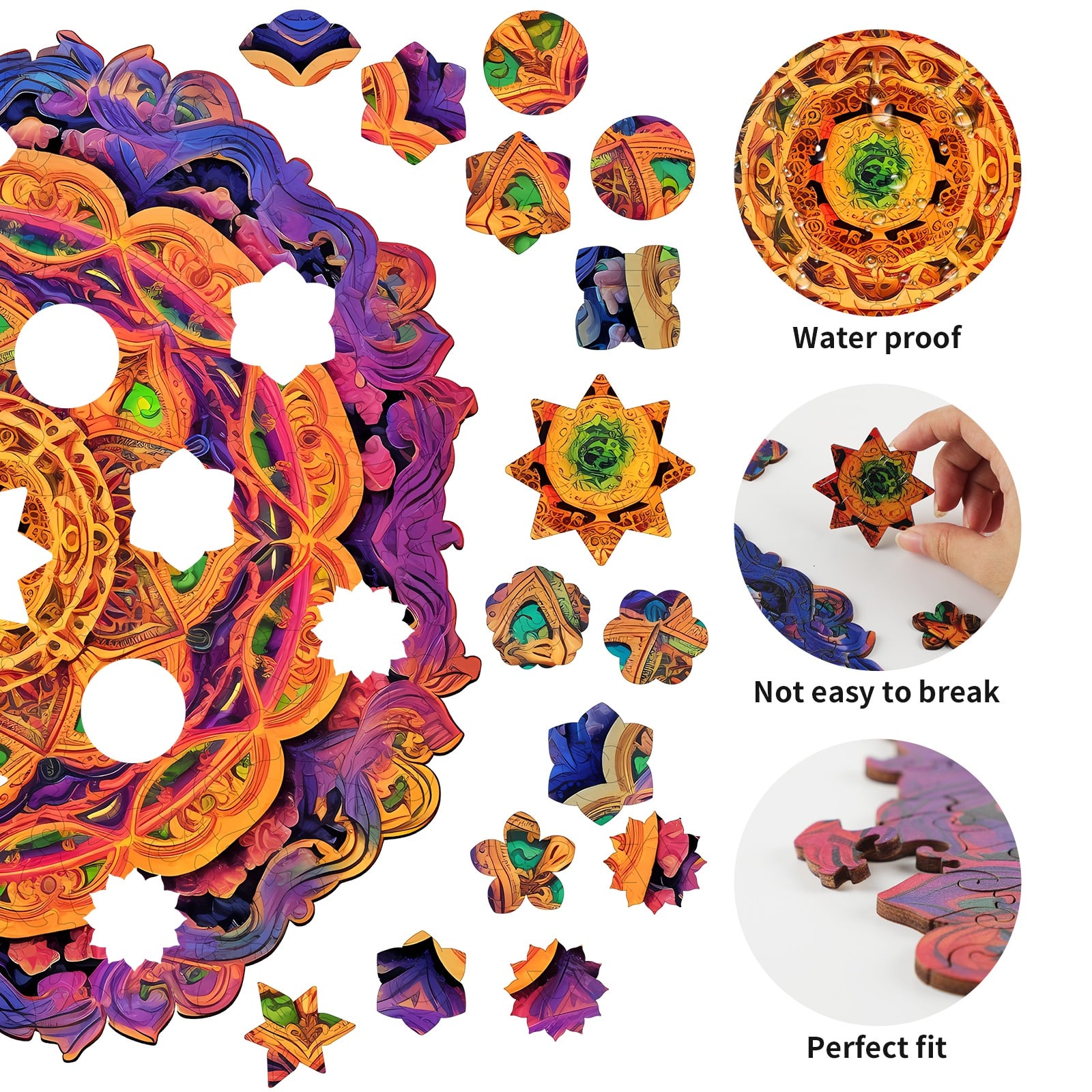 Water proof

Not easy to break

Perfect fit